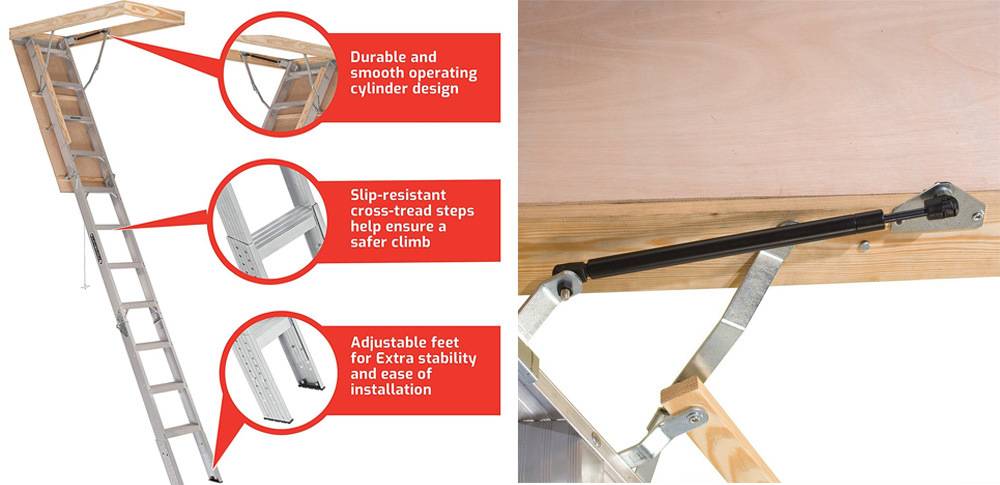 Durable and smooth operating cylinder design

Slip-resistant cross-tread steps help ensure a safer climb

Adjustable feet for Extra stability and ease of installation